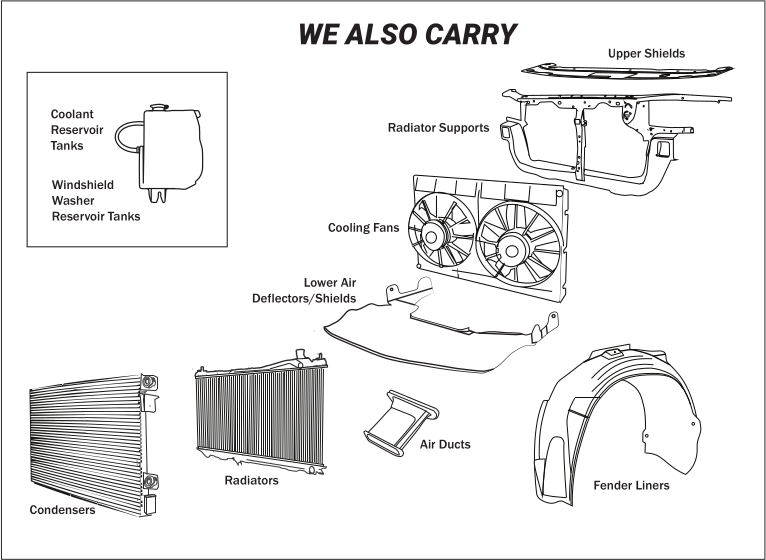 WE ALSO CARRY

Coolant Reservoir Tanks

Windshield Washer Reservoir Tanks

Upper Shields

Radiator Supports

Cooling Fans

Lower Air Deflectors/Shields

Condensers

Radiators

Air Ducts

Fender Liners